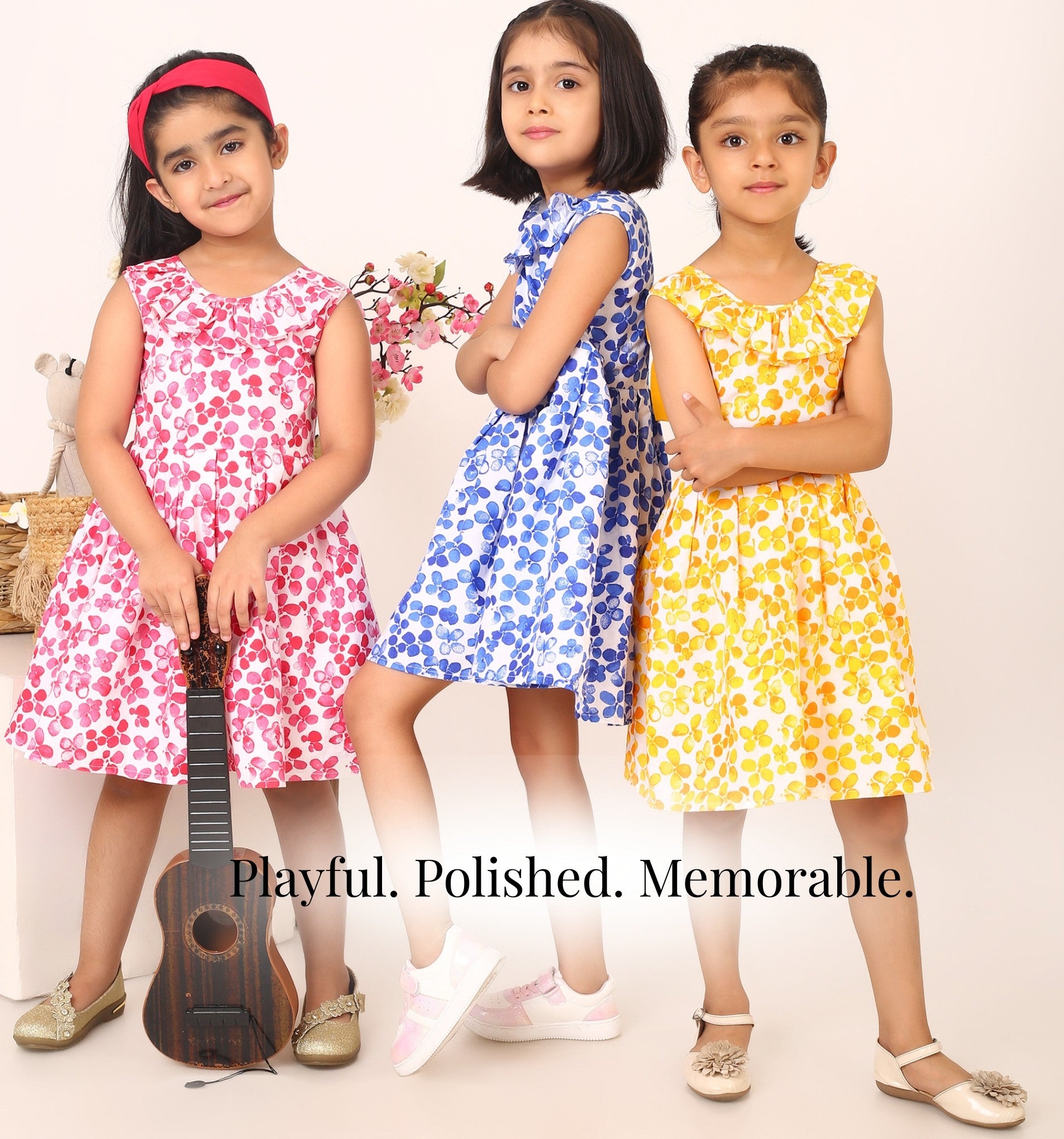 Playful. Polished. Memorable.