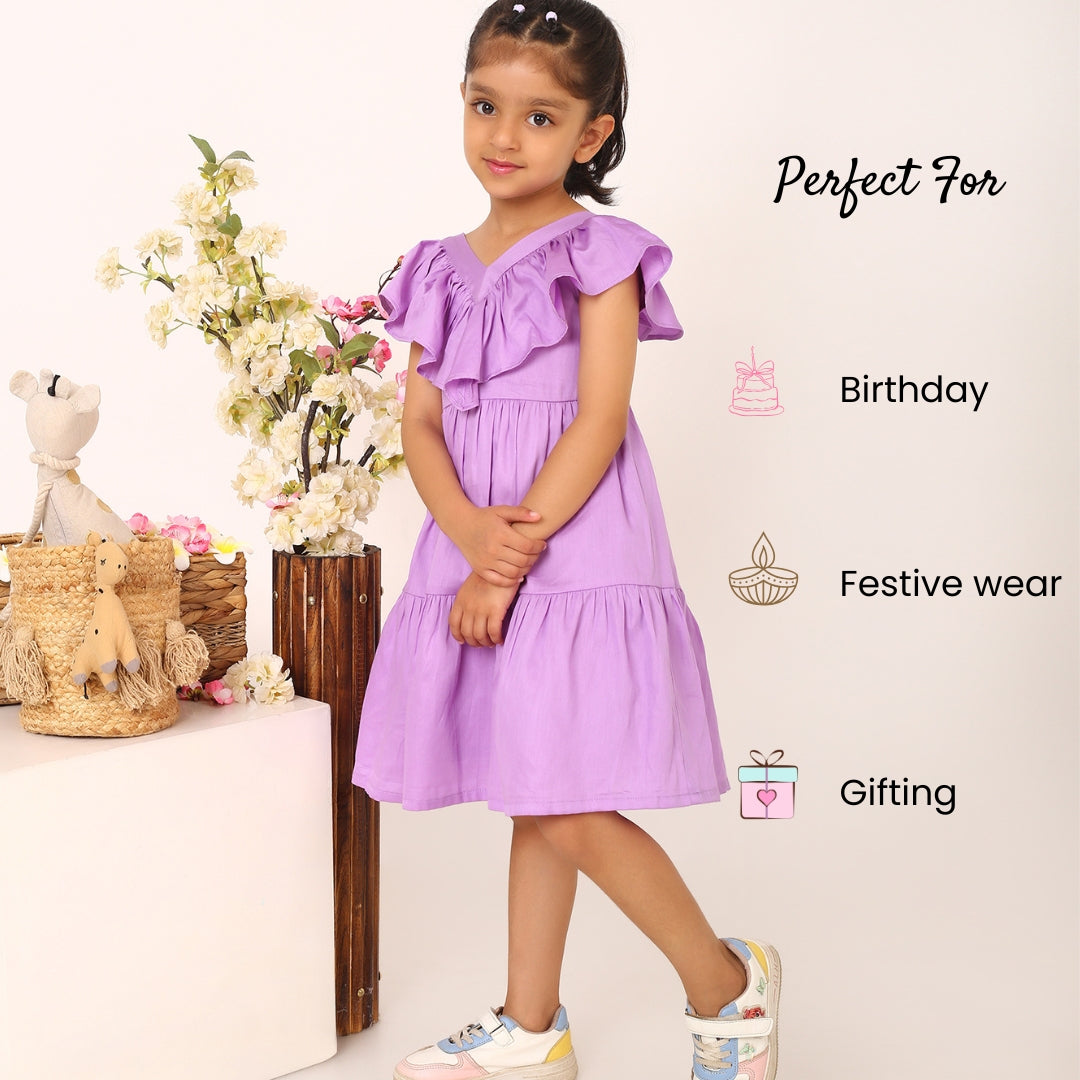 Perfect For

Birthday

Festive wear

Gifting