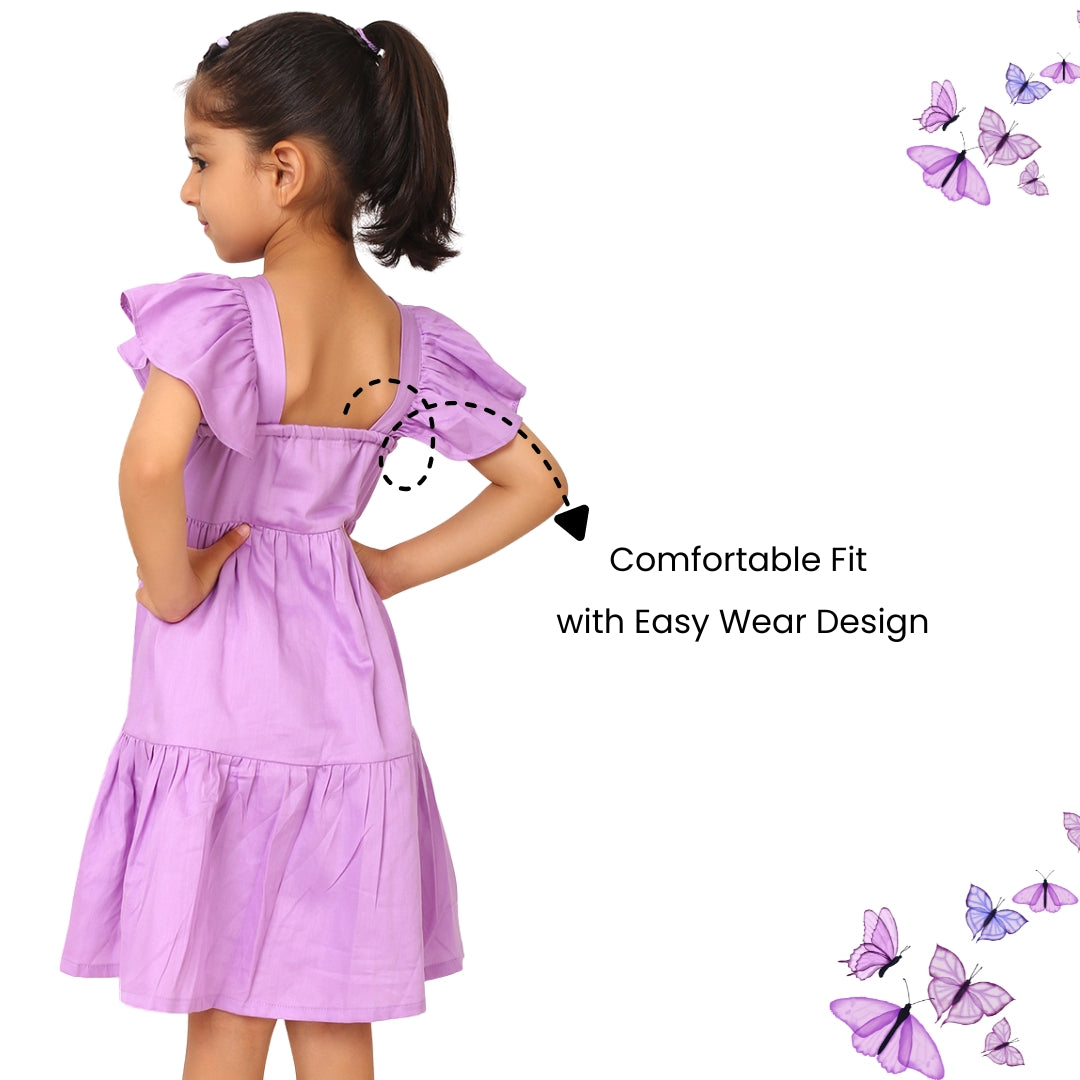 Comfortable Fit
with Easy Wear Design