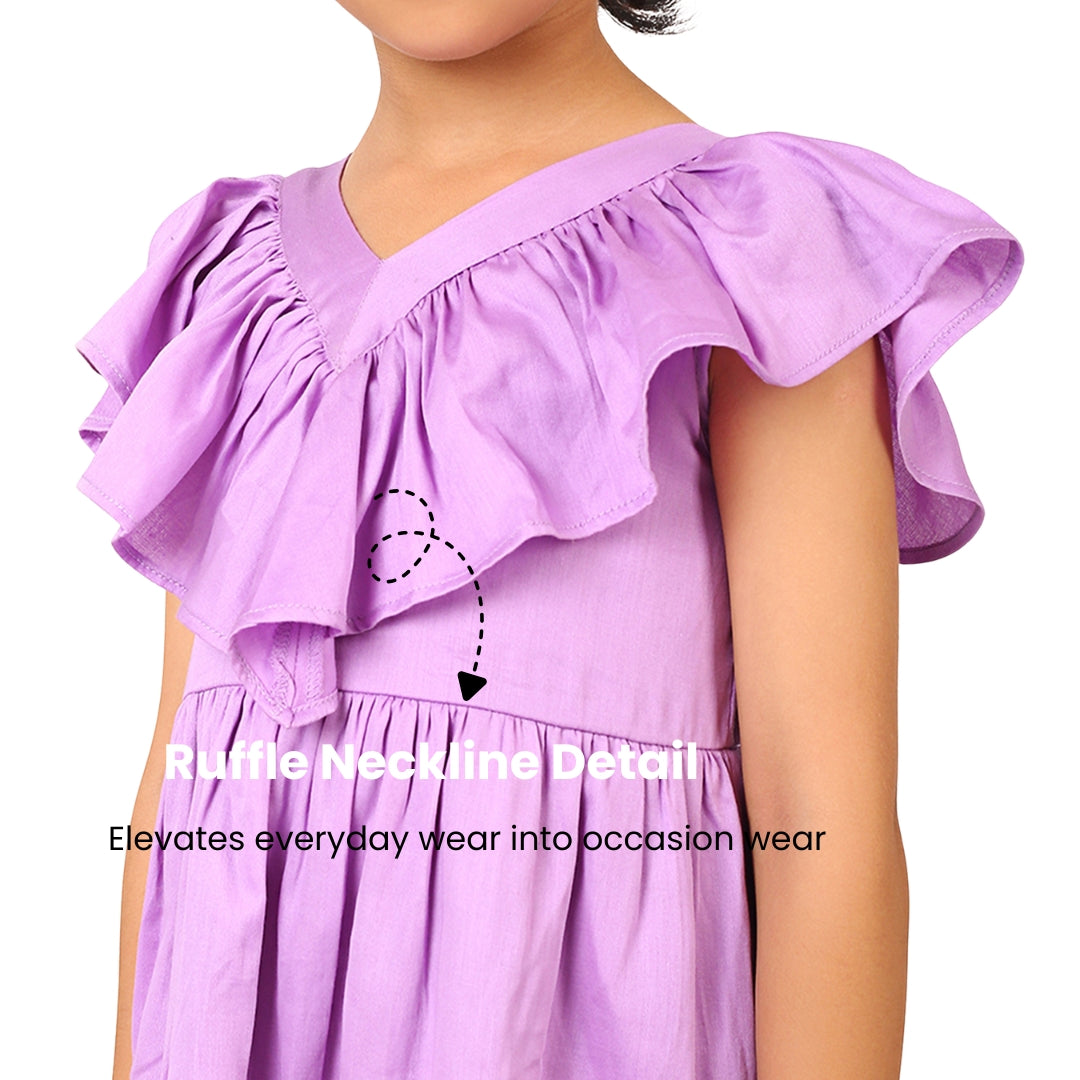 Ruffle Neckline Detail

Elevates everyday wear into occasion wear