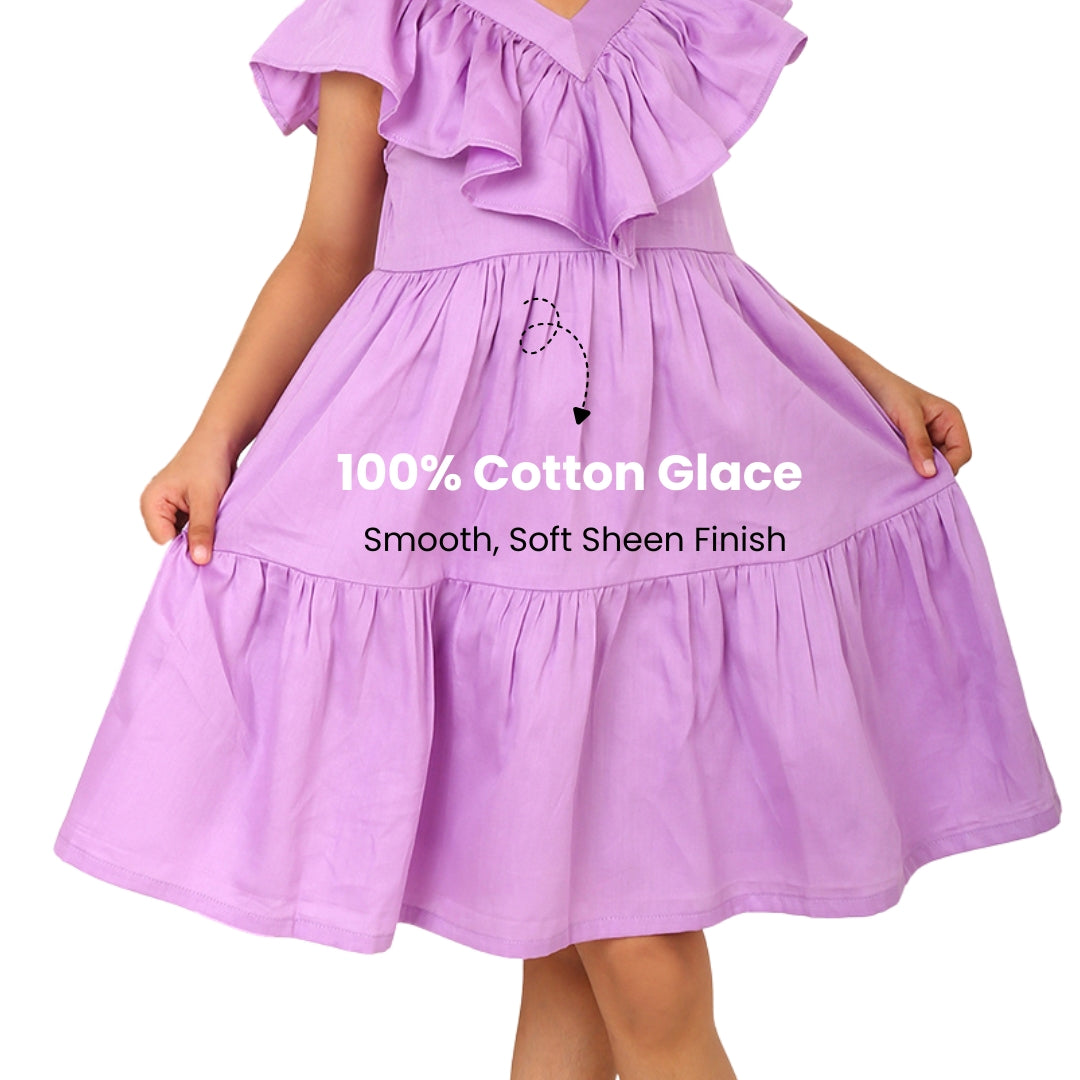 100% Cotton Glace

Smooth, Soft Sheen Finish